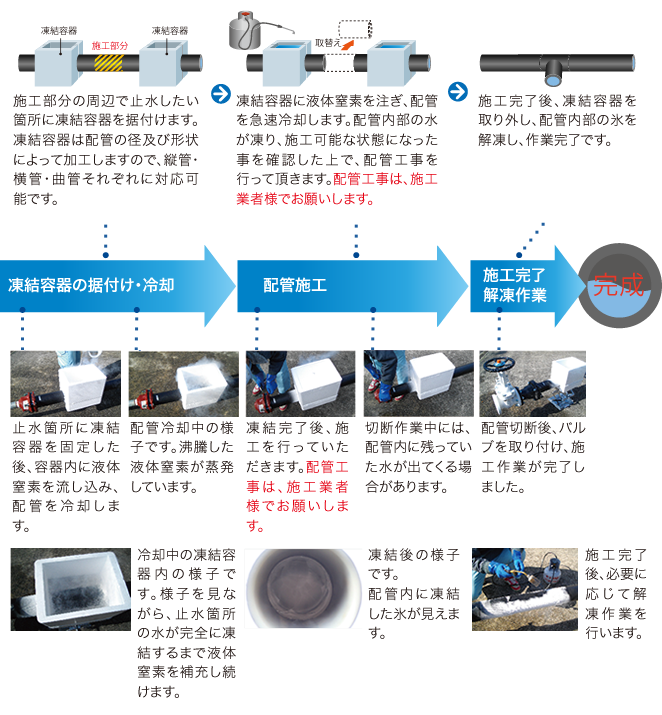 凍結容器

施工部分

凍結容器

施工部分の周辺で止水したい箇所に凍結容器を据付けます。凍結容器は配管の径及び形状によって加工しますので、縦管・横管・曲管それぞれに対応可能です。

取替え

凍結容器に液体窒素を注ぎ、配管を急速冷却します。配管内部の水が凍り、施工可能な状態になった事を確認した上で、配管工事を行って頂きます。配管工事は、施工業者様でお願いします。

施工完了後、凍結容器を取り外し、配管内部の氷を解凍し、作業完了です。

凍結容器の据付け・冷却

配管施工

施工完了
解凍作業

完成

止水箇所に凍結容器を固定した後、容器内に液体窒素を流し込み、配管を冷却します。

配管冷却中の様子です。沸騰した液体窒素が蒸発しています。

凍結完了後、施工を行っていただきます。配管工事は、施工業者様でお願いします。

切断作業中には、配管内に残っていた水が出てくる場合があります。

配管切断後、バルブを取り付け、施工作業が完了しました。

冷却中の凍結容器内の様子です。様子を見ながら、止水箇所の水が完全に凍結するまで液体窒素を補充し続けます。

凍結後の様子です。
配管内に凍結した氷が見えます。

施工完了後、必要に応じて解凍作業を行います。